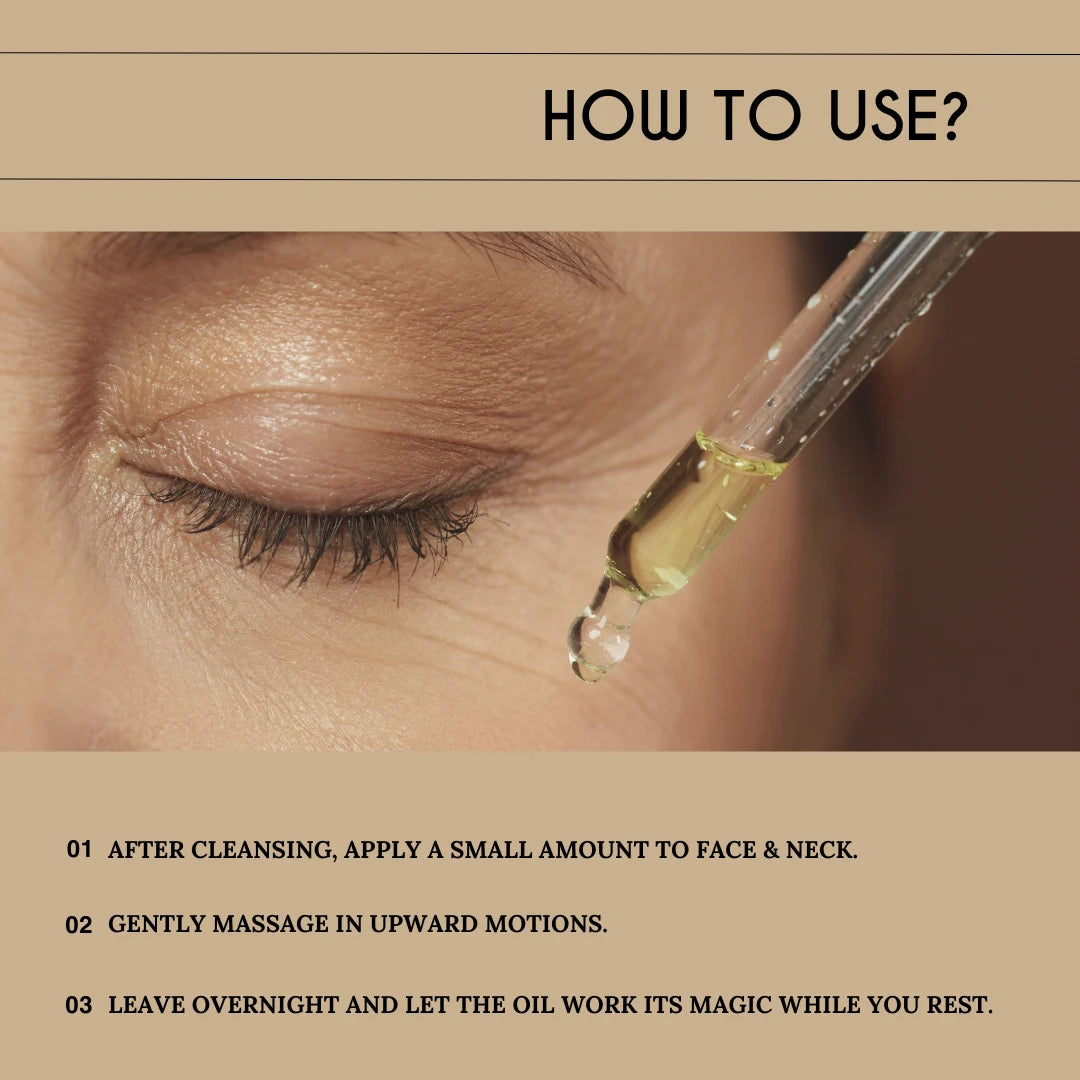 HOW TO USE?

01 AFTER CLEANSING, APPLY A SMALL AMOUNT TO FACE & NECK.

02 GENTLY MASSAGE IN UPWARD MOTIONS.

03 LEAVE OVERNIGHT AND LET THE OIL WORK ITS MAGIC WHILE YOU REST.