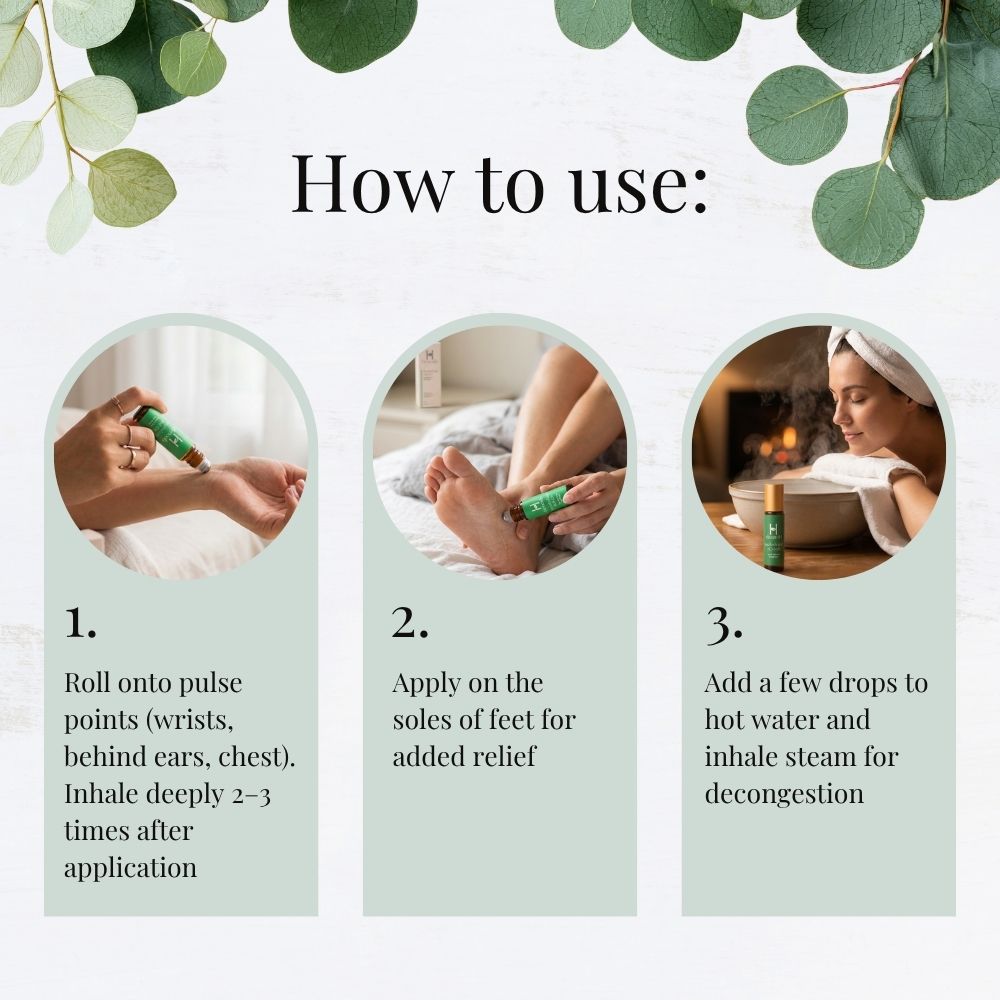 How to use:

1.

Roll onto pulse points (wrists, behind ears, chest). Inhale deeply 2–3 times after application

2.

Apply on the soles of feet for added relief

3.

Add a few drops to hot water and inhale steam for decongestion